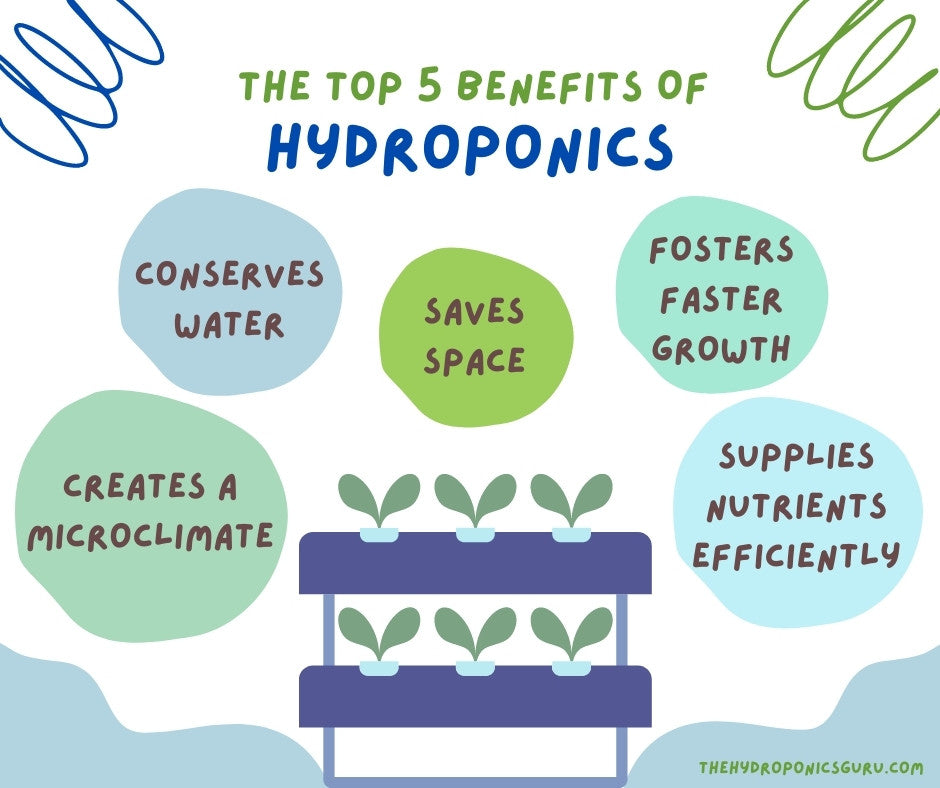 THE TOP 5 BENEFITS OF
HYDROPONICS

CONSERVES WATER

SAVES SPACE

FOSTERS FASTER GROWTH

CREATES A MICROCLIMATE

SUPPLIES NUTRIENTS EFFICIENTLY

THEHYDROPONICSGURU.COM